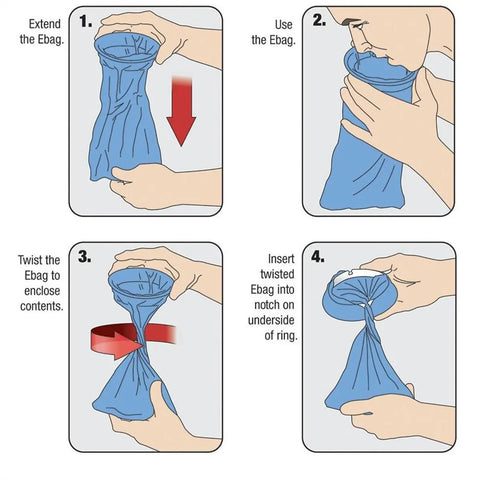 Extend the Ebag.

1.

Use the Ebag.

2.

Twist the Ebag to enclose contents.

3.

Insert twisted Ebag into notch on underside of ring.

4.