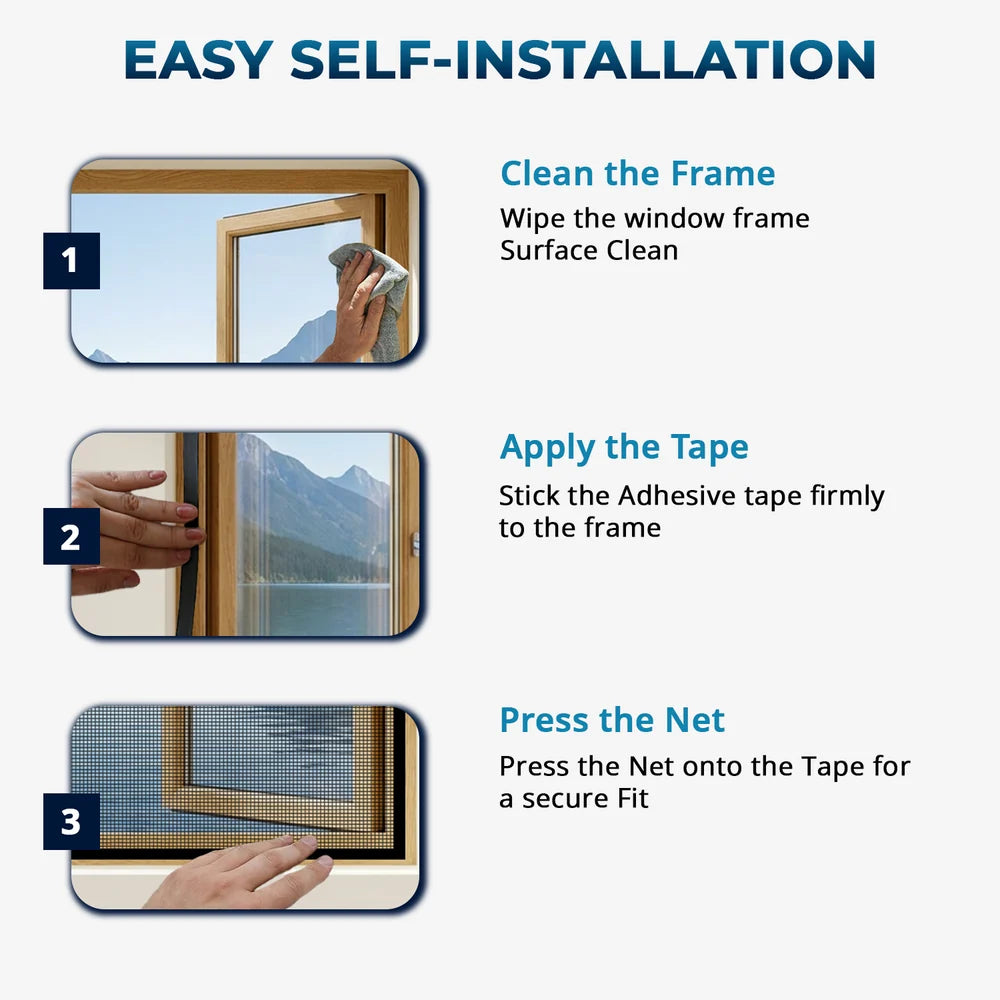 EASY SELF-INSTALLATION

1

Clean the Frame
Wipe the window frame Surface Clean

2

Apply the Tape
Stick the Adhesive tape firmly to the frame

3

Press the Net
Press the Net onto the Tape for a secure Fit