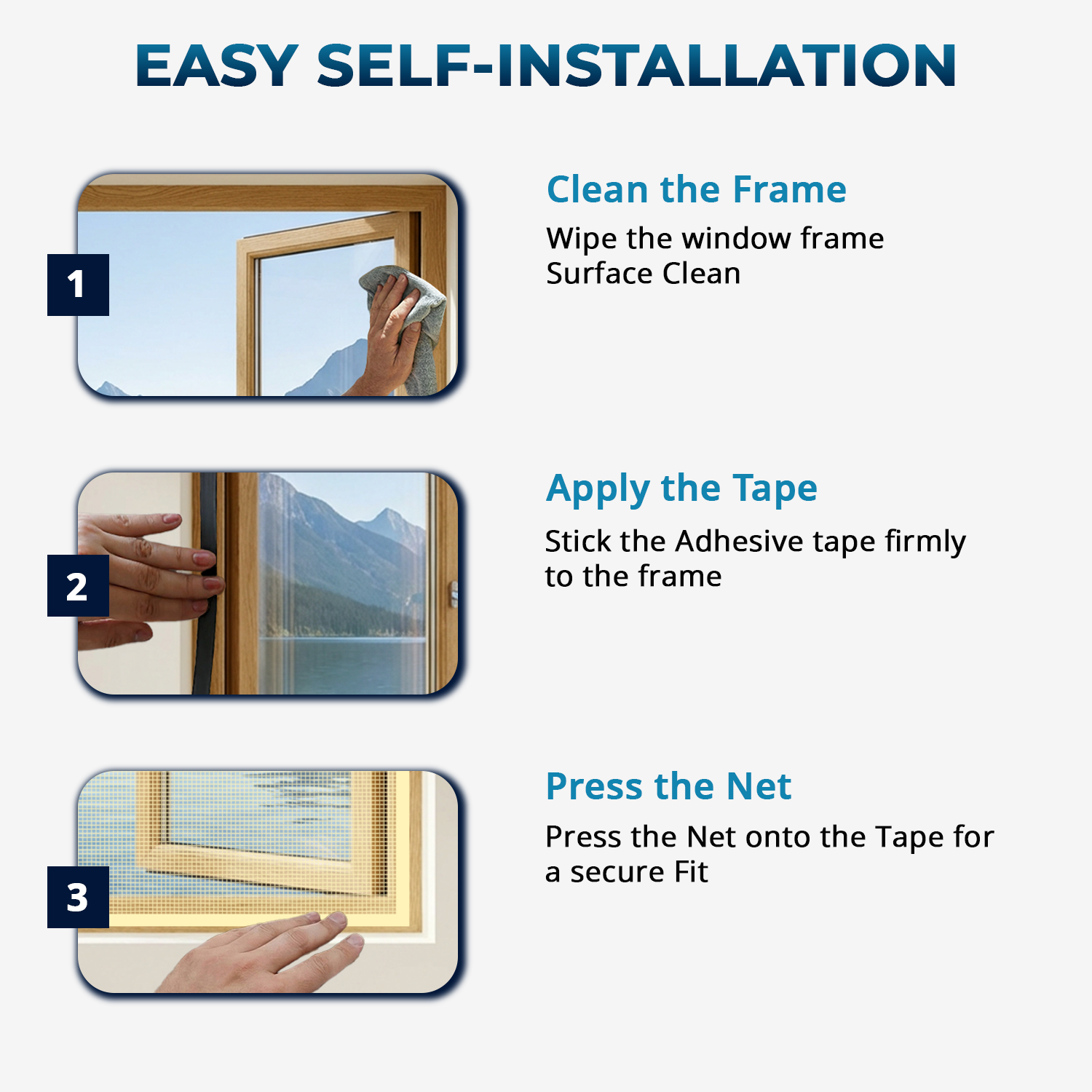 EASY SELF-INSTALLATION

1

Clean the Frame

Wipe the window frame Surface Clean

2

Apply the Tape

Stick the Adhesive tape firmly to the frame

3

Press the Net

Press the Net onto the Tape for a secure Fit