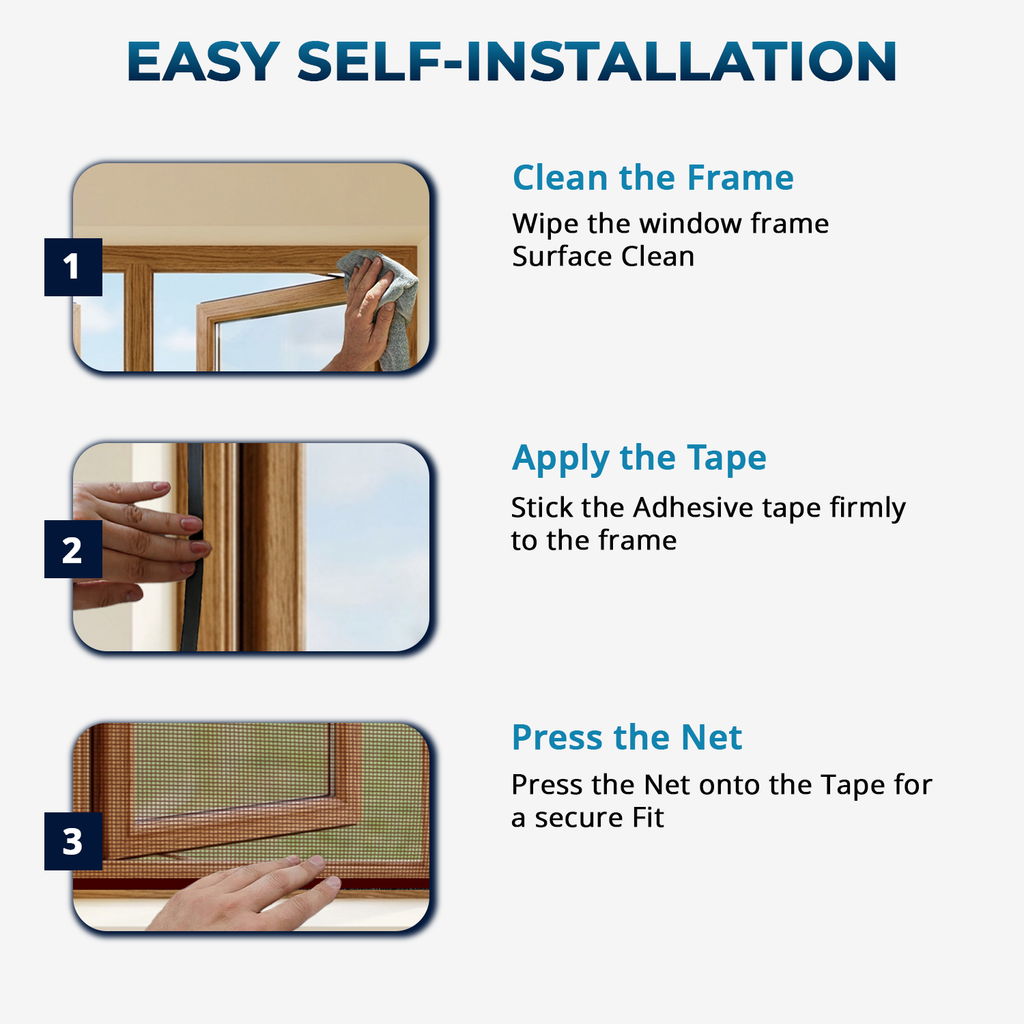 EASY SELF-INSTALLATION

1

Clean the Frame

Wipe the window frame Surface Clean

2

Apply the Tape

Stick the Adhesive tape firmly to the frame

3

Press the Net

Press the Net onto the Tape for a secure Fit