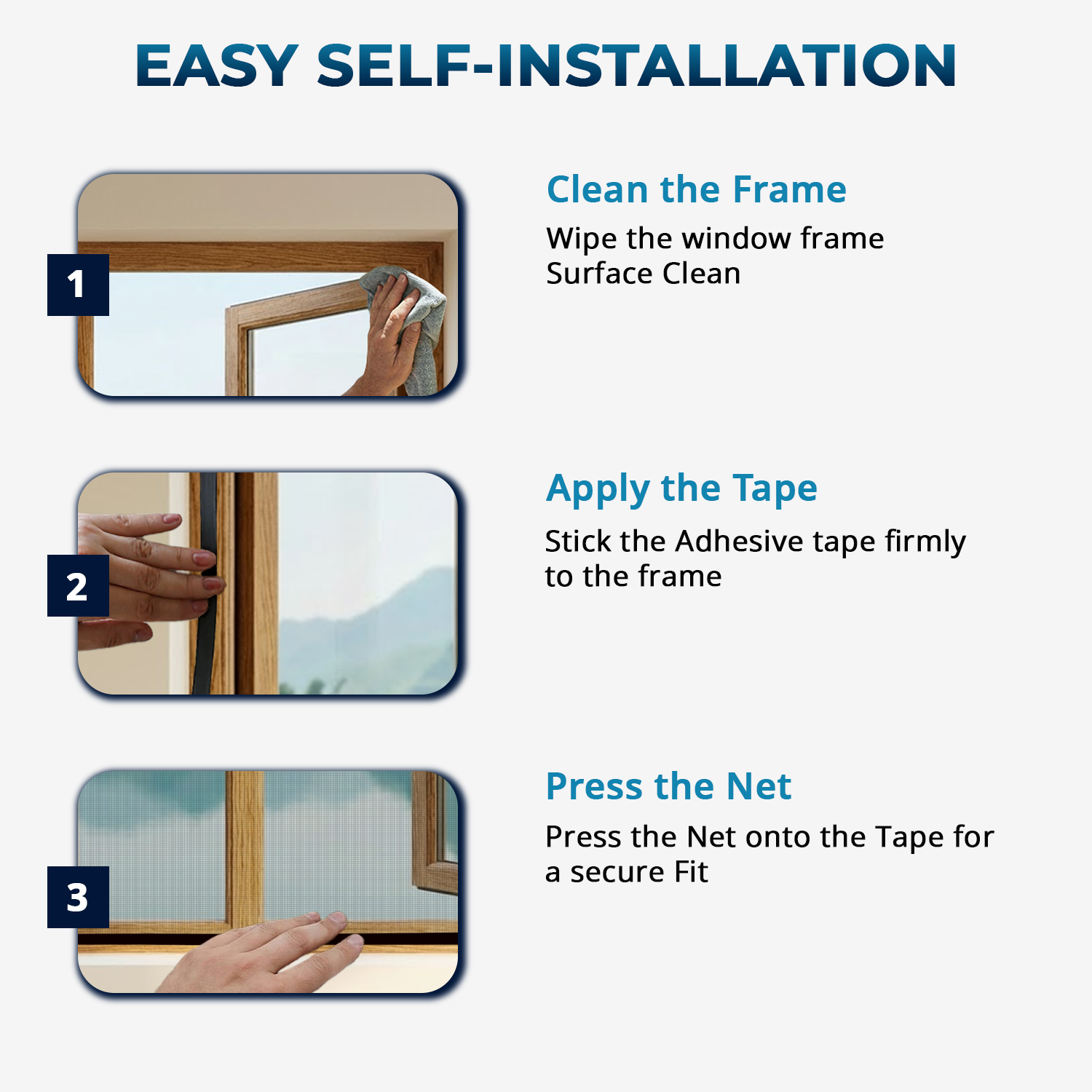 EASY SELF-INSTALLATION

1

Clean the Frame

Wipe the window frame
Surface Clean

2

Apply the Tape

Stick the Adhesive tape firmly
to the frame

3

Press the Net

Press the Net onto the Tape for
a secure Fit