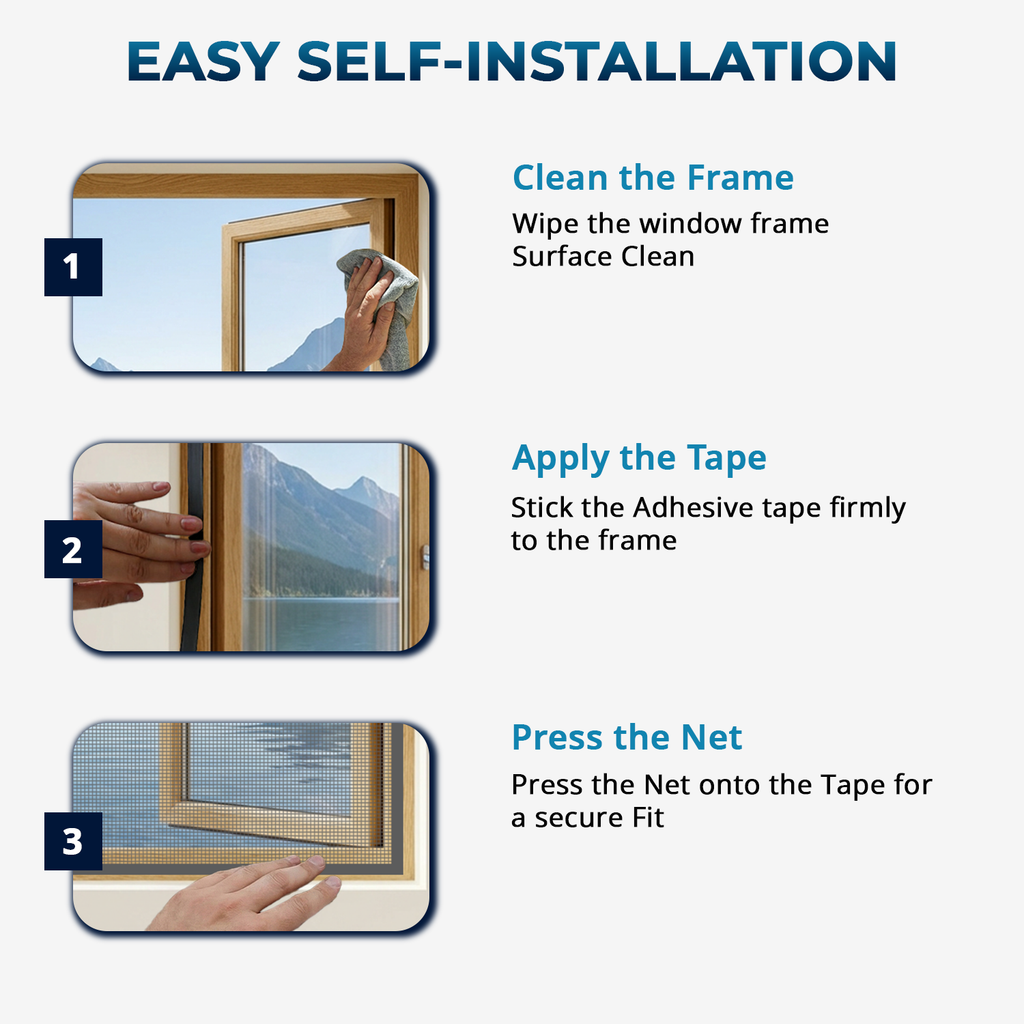 EASY SELF-INSTALLATION

1

Clean the Frame

Wipe the window frame Surface Clean

2

Apply the Tape

Stick the Adhesive tape firmly to the frame

3

Press the Net

Press the Net onto the Tape for a secure Fit