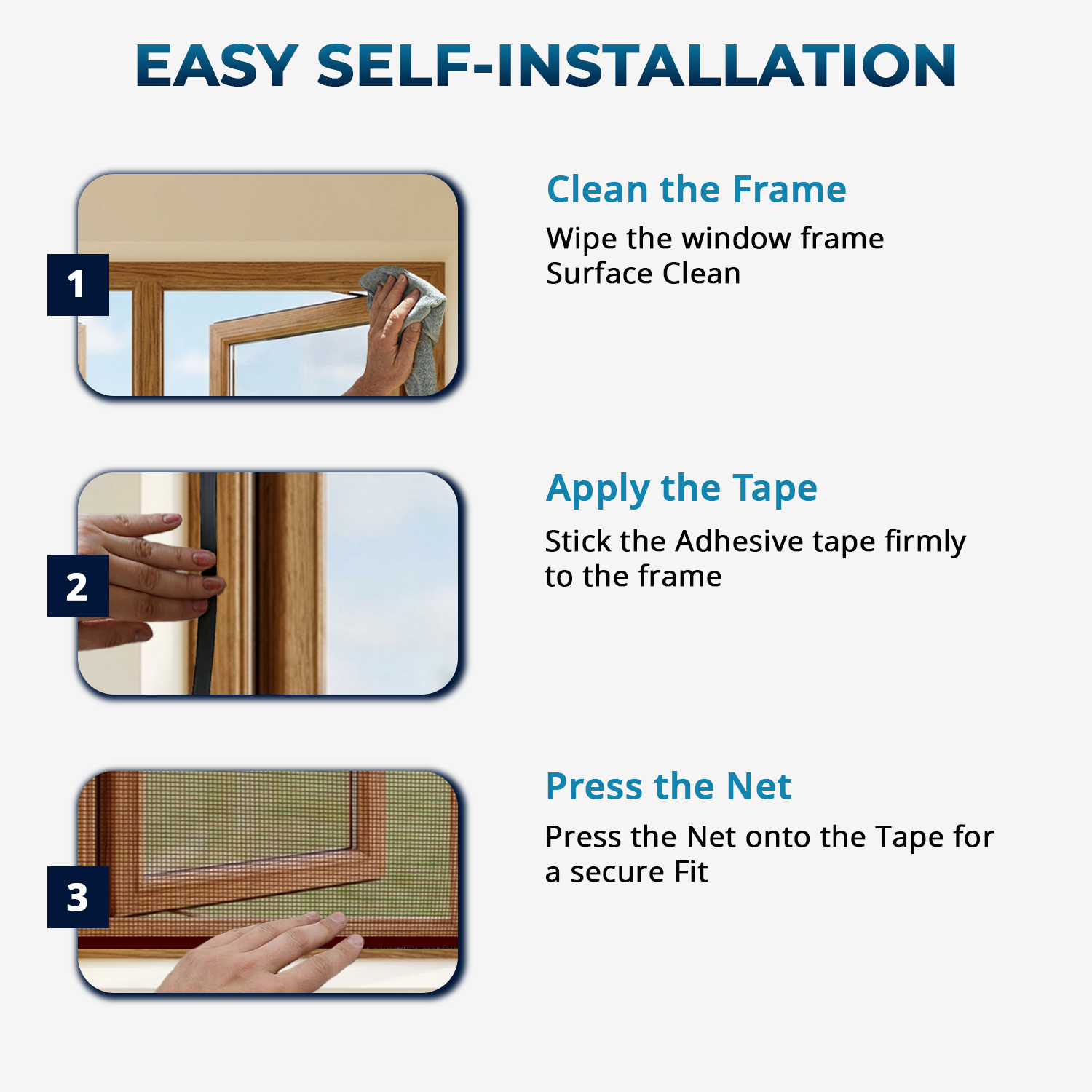 EASY SELF-INSTALLATION

1

Clean the Frame

Wipe the window frame
Surface Clean

2

Apply the Tape

Stick the Adhesive tape firmly to the frame

3

Press the Net

Press the Net onto the Tape for a secure Fit