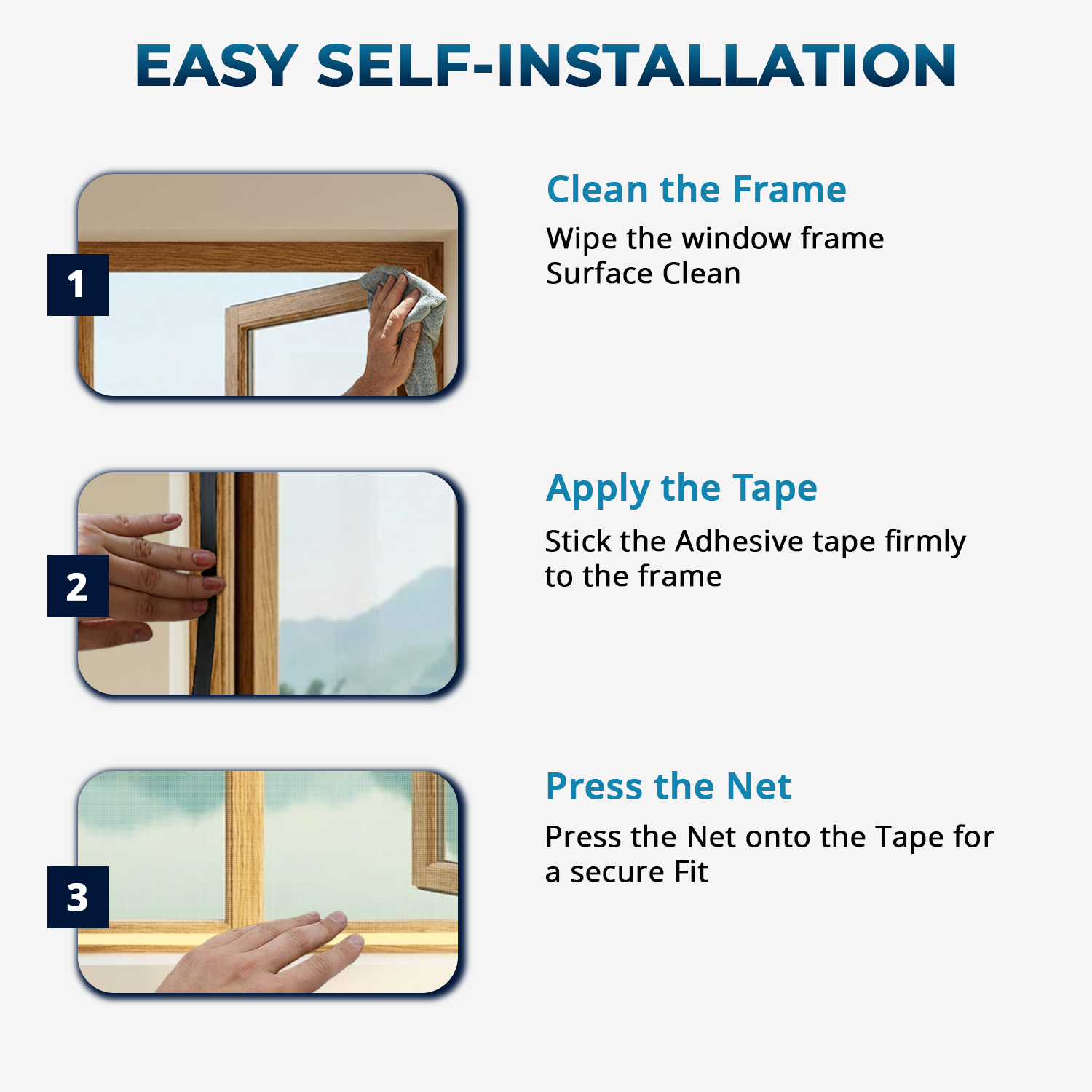 EASY SELF-INSTALLATION

1

Clean the Frame

Wipe the window frame Surface Clean

2

Apply the Tape

Stick the Adhesive tape firmly to the frame

3

Press the Net

Press the Net onto the Tape for a secure Fit