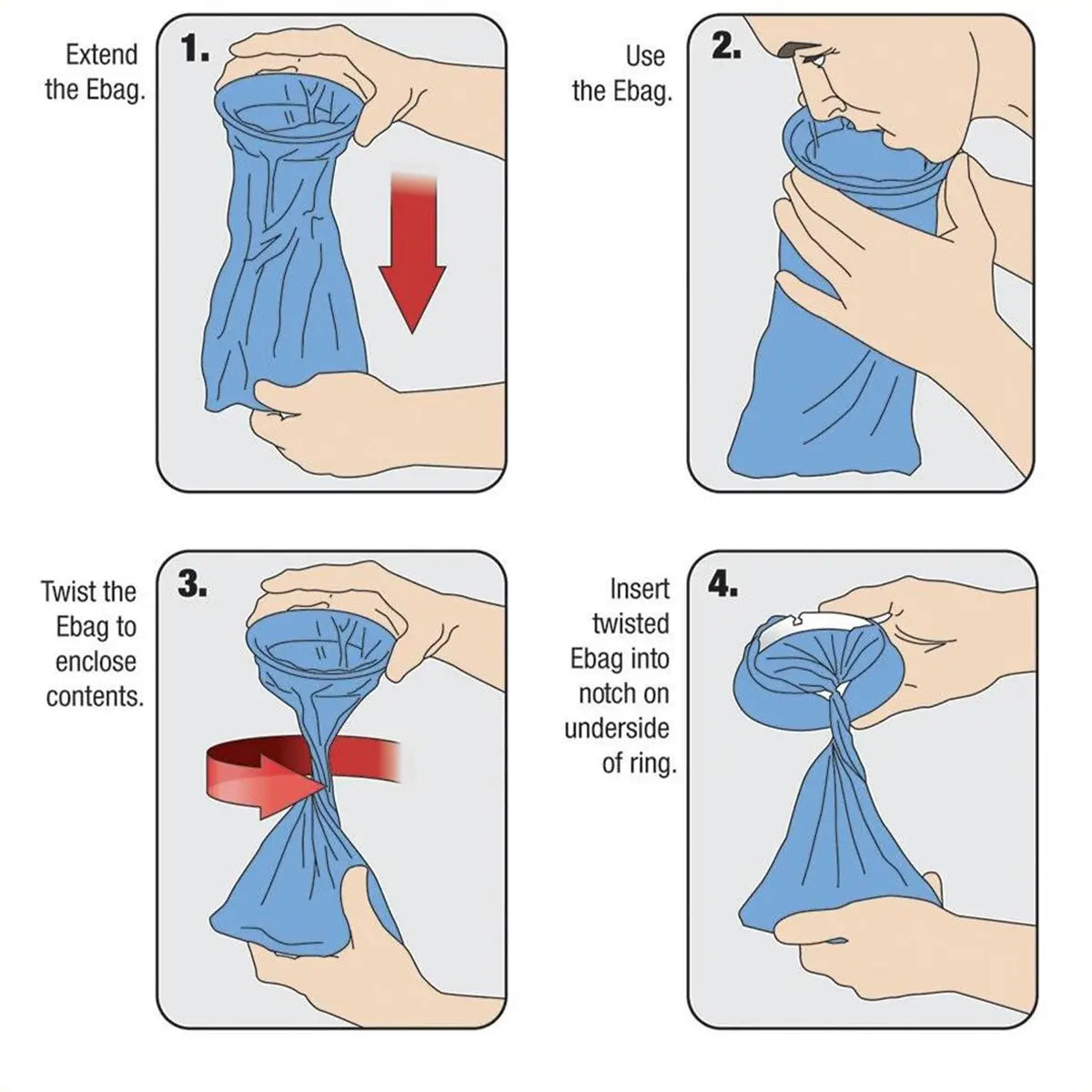 Extend the Ebag.

1.

Use the Ebag.

2.

Twist the Ebag to enclose contents.

3.

Insert twisted Ebag into notch on underside of ring.

4.