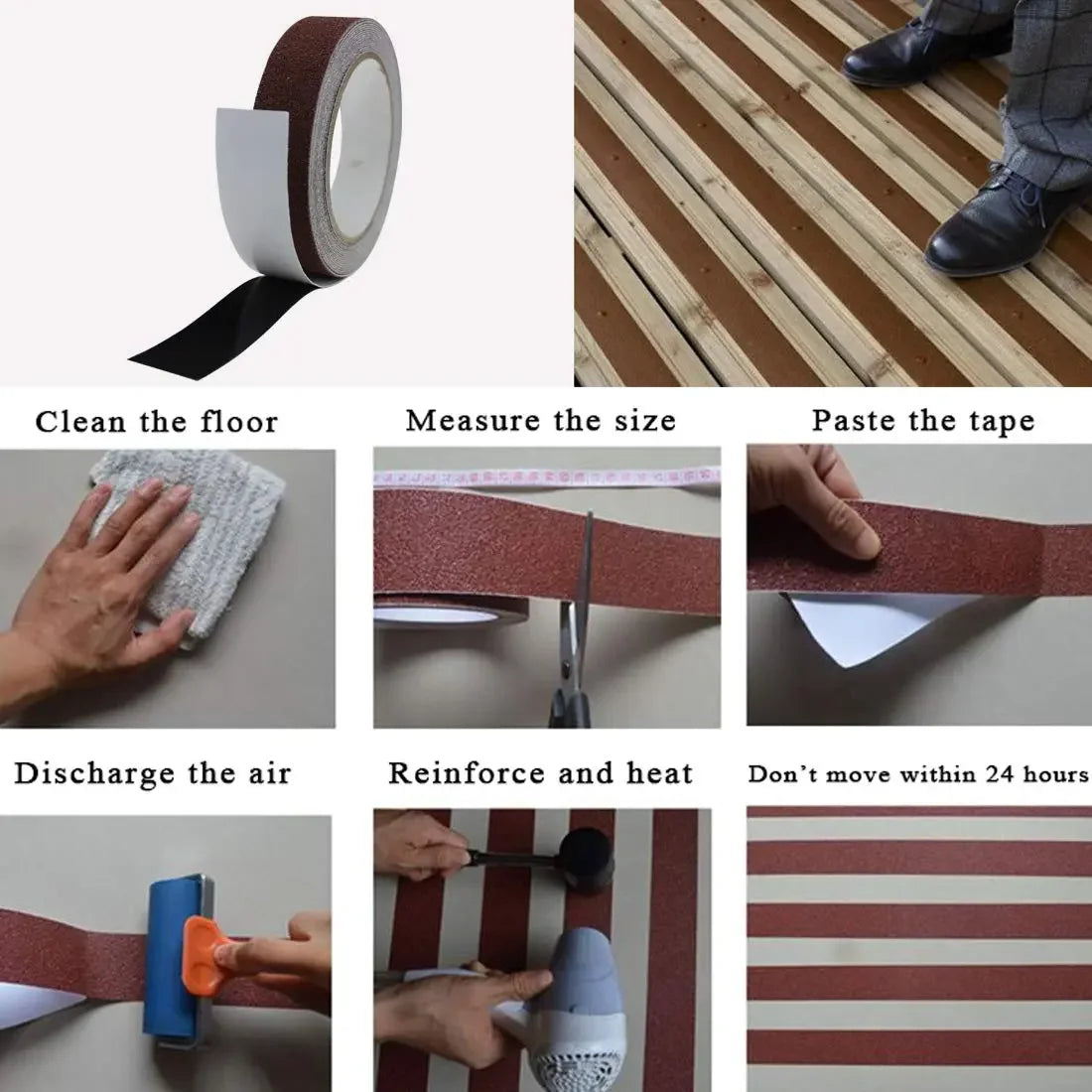 Clean the floor

Measure the size

Paste the tape

Discharge the air

Reinforce and heat

Don't move within 24 hours