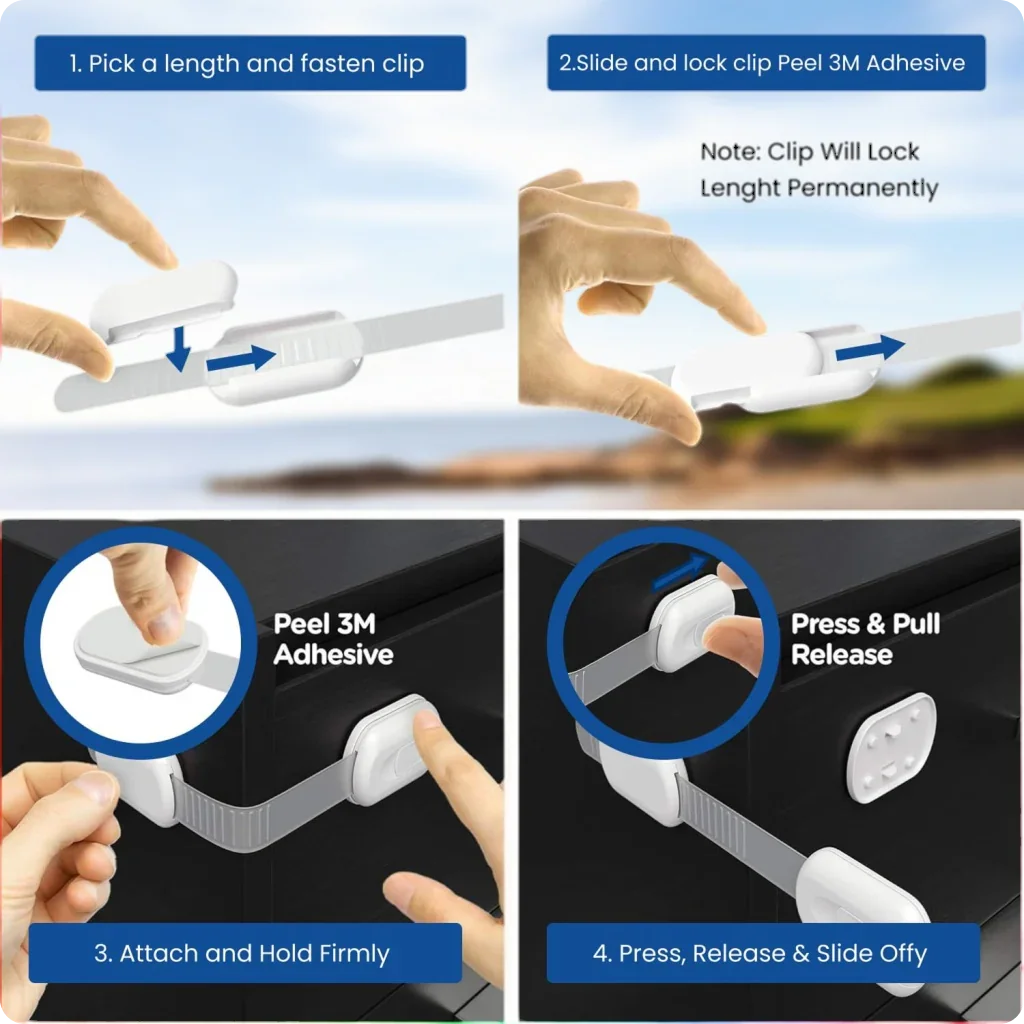 1. Pick a length and fasten clip

2.Slide and lock clip Peel 3M Adhesive

Note: Clip Will Lock Lenght Permanently

Peel 3M Adhesive

Press & Pull Release

3. Attach and Hold Firmly

4. Press, Release & Slide Offy