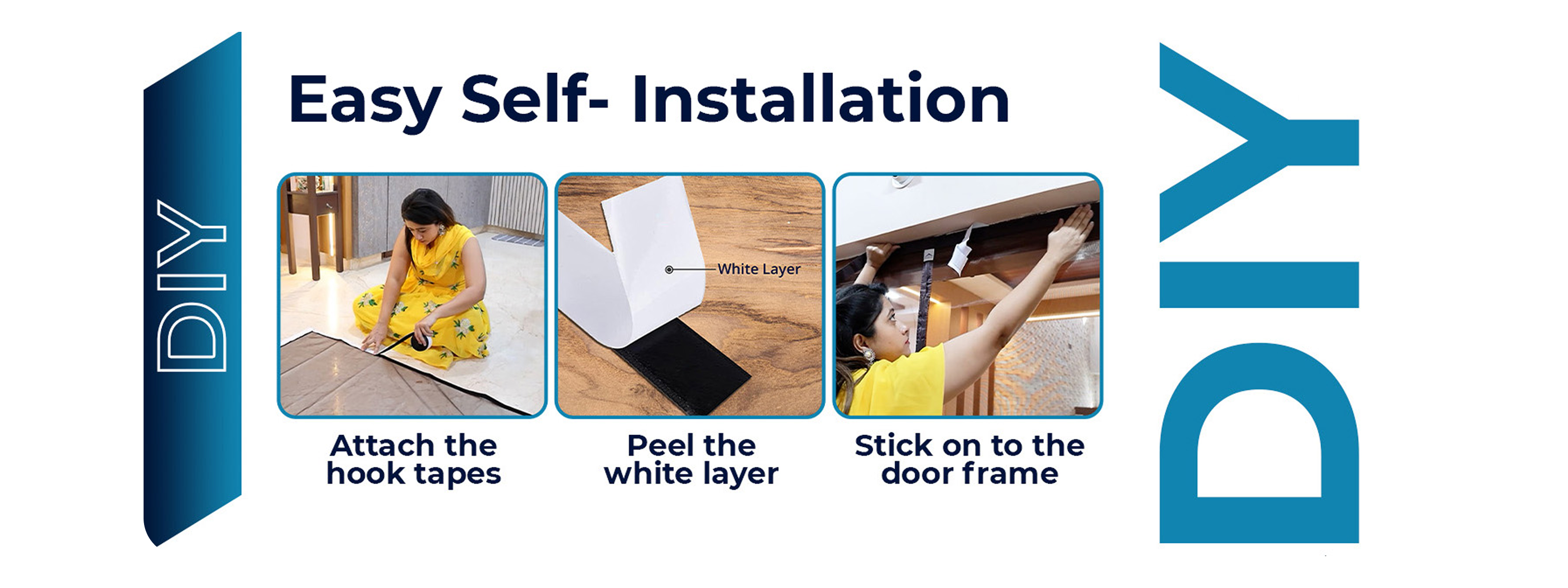 DIY

Easy Self- Installation

White Layer

Attach the hook tapes

Peel the white layer

Stick on to the door frame

DIY