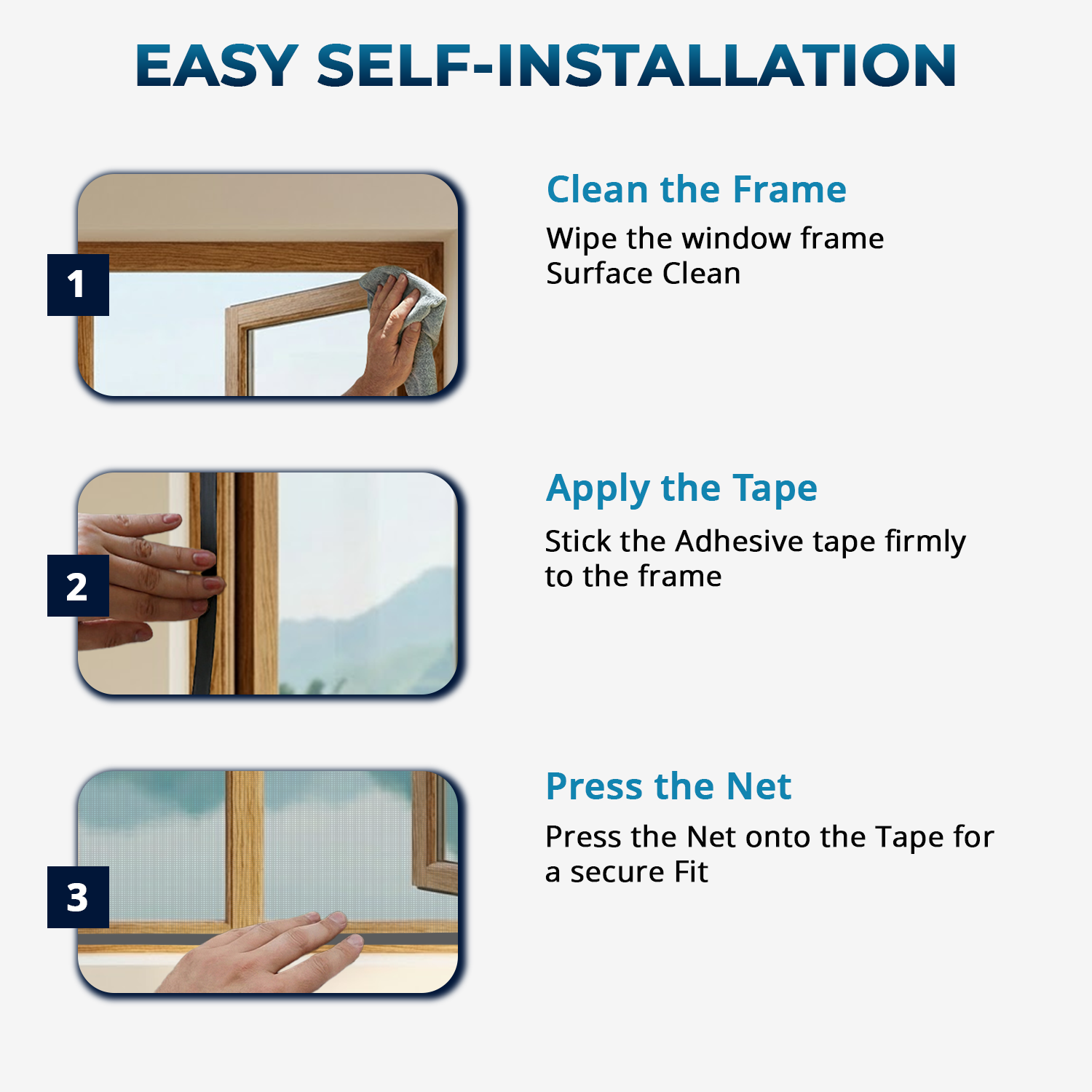 EASY SELF-INSTALLATION

1

Clean the Frame

Wipe the window frame Surface Clean

2

Apply the Tape

Stick the Adhesive tape firmly to the frame

3

Press the Net

Press the Net onto the Tape for a secure Fit