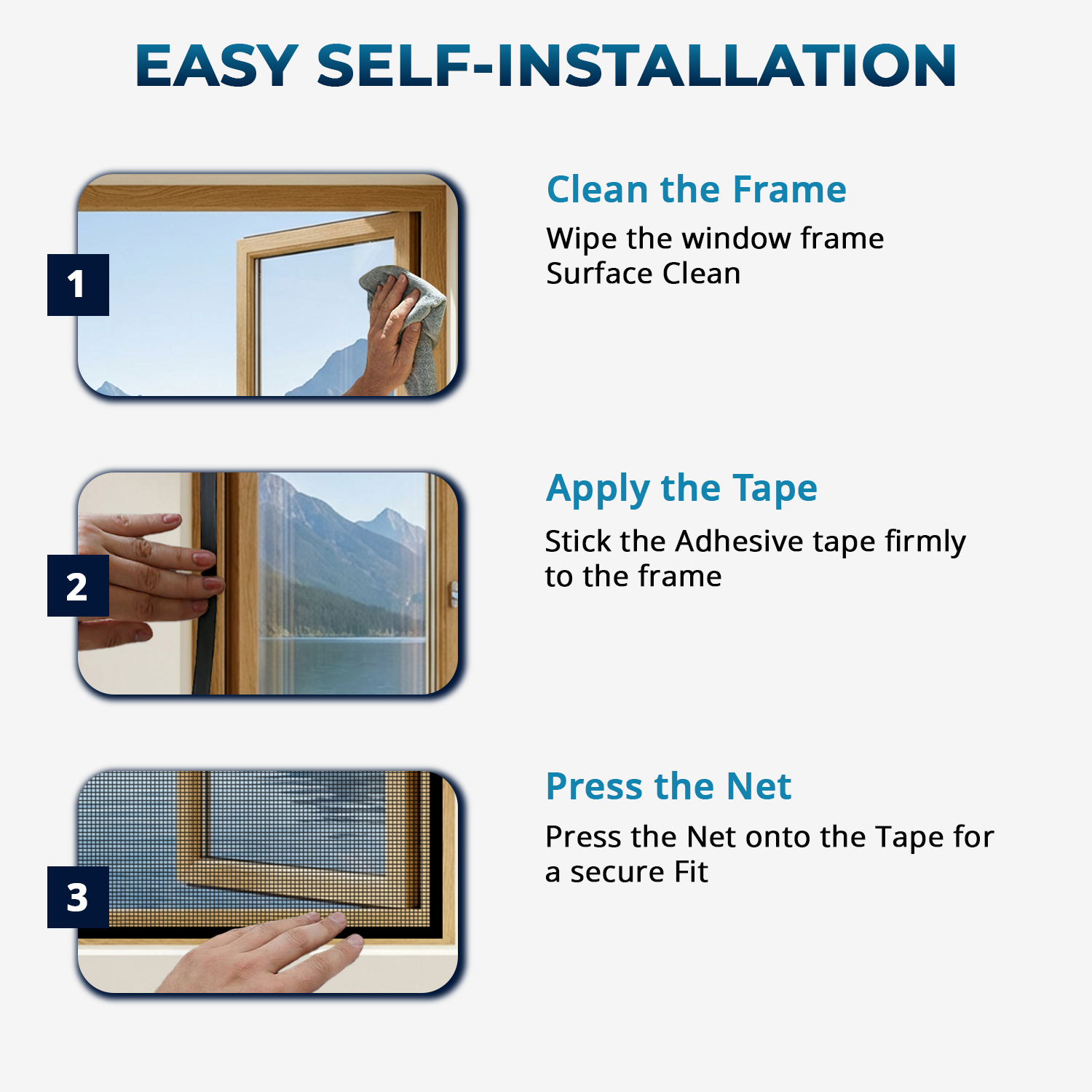 EASY SELF-INSTALLATION

1

Clean the Frame

Wipe the window frame Surface Clean

2

Apply the Tape

Stick the Adhesive tape firmly to the frame

3

Press the Net

Press the Net onto the Tape for a secure Fit