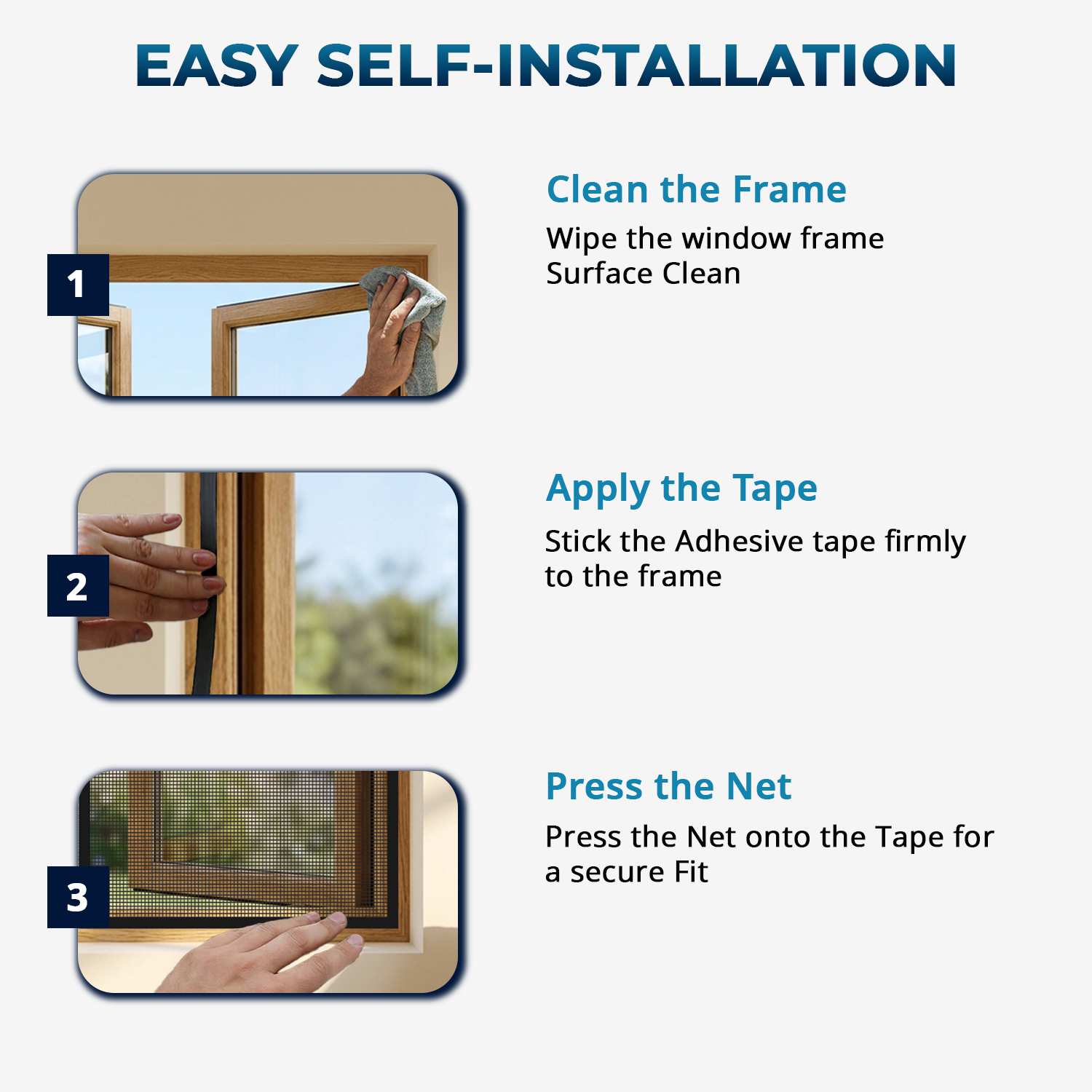 EASY SELF-INSTALLATION

1

Clean the Frame

Wipe the window frame
Surface Clean

2

Apply the Tape

Stick the Adhesive tape firmly to the frame

3

Press the Net

Press the Net onto the Tape for a secure Fit