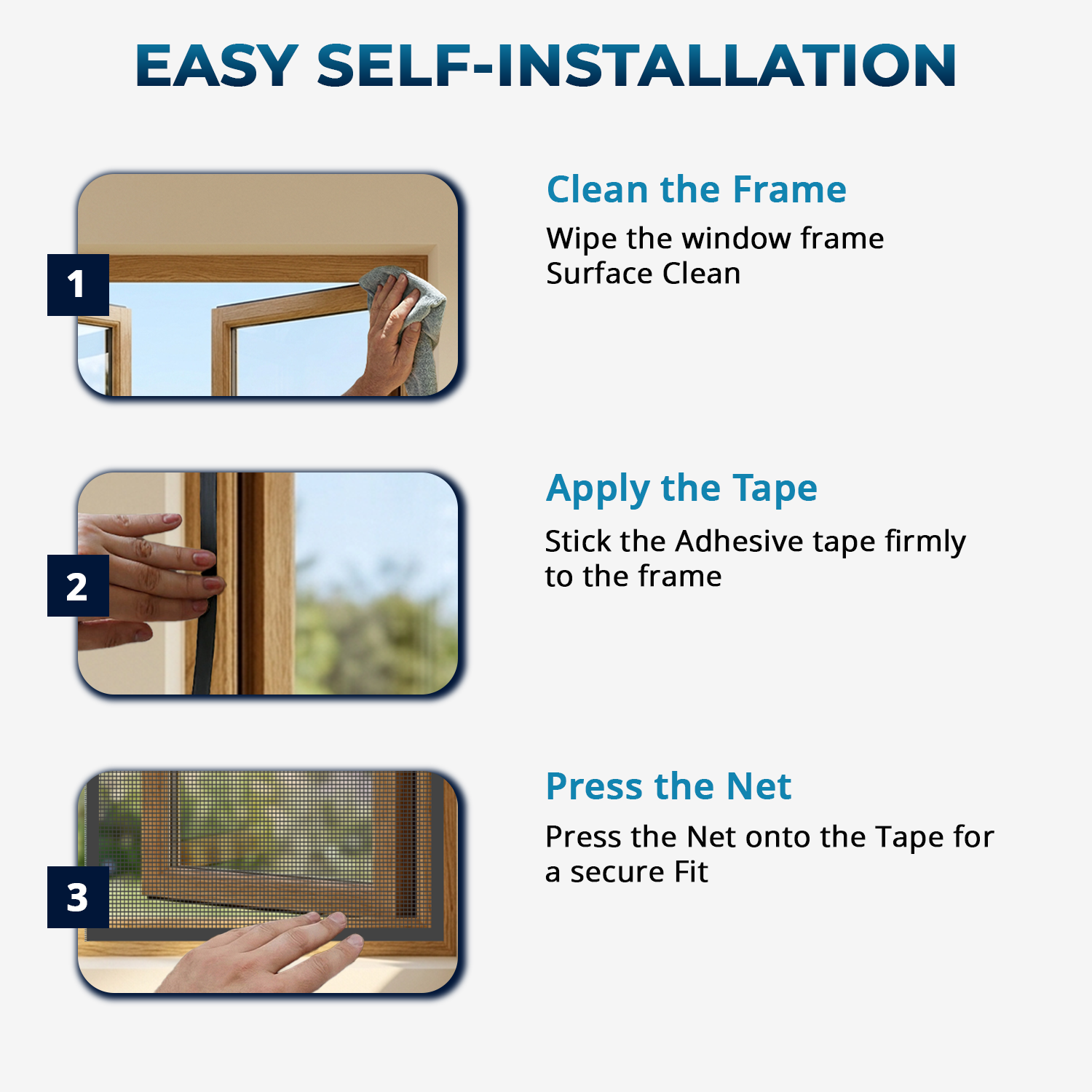 EASY SELF-INSTALLATION

1

Clean the Frame

Wipe the window frame Surface Clean

2

Apply the Tape

Stick the Adhesive tape firmly to the frame

3

Press the Net

Press the Net onto the Tape for a secure Fit