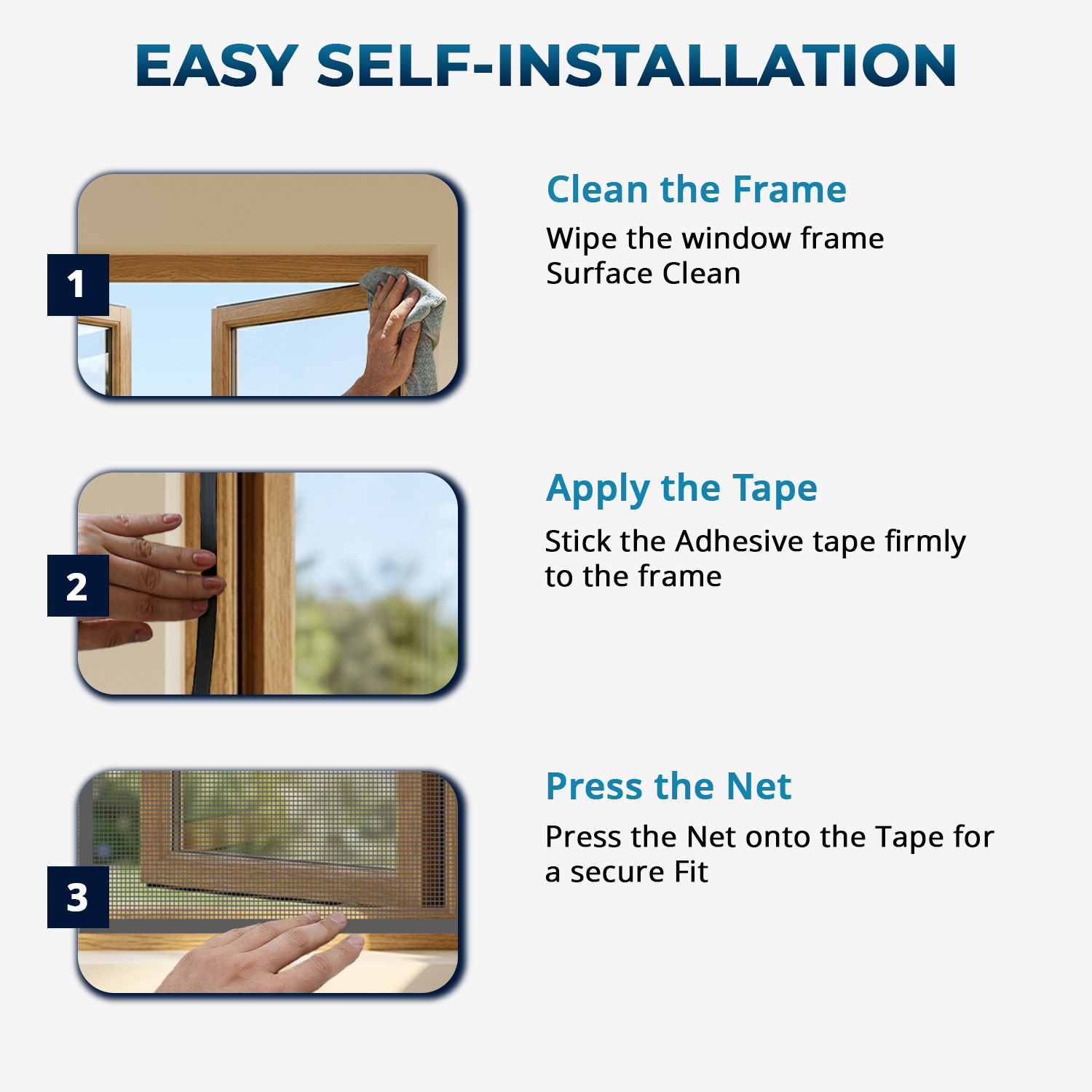 EASY SELF-INSTALLATION

1

Clean the Frame

Wipe the window frame Surface Clean

2

Apply the Tape

Stick the Adhesive tape firmly to the frame

3

Press the Net

Press the Net onto the Tape for a secure Fit