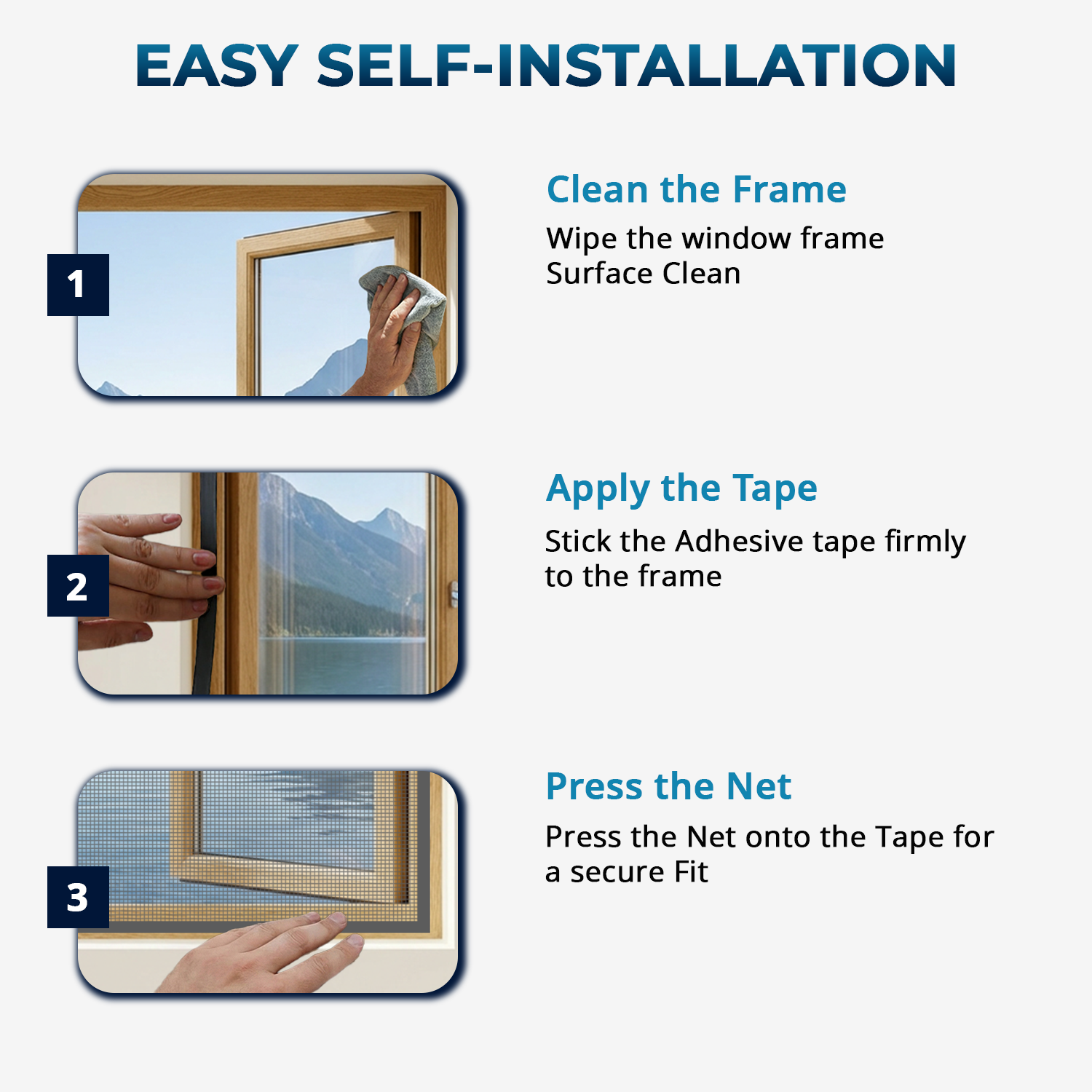 EASY SELF-INSTALLATION

1

Clean the Frame

Wipe the window frame Surface Clean

2

Apply the Tape

Stick the Adhesive tape firmly to the frame

3

Press the Net

Press the Net onto the Tape for a secure Fit