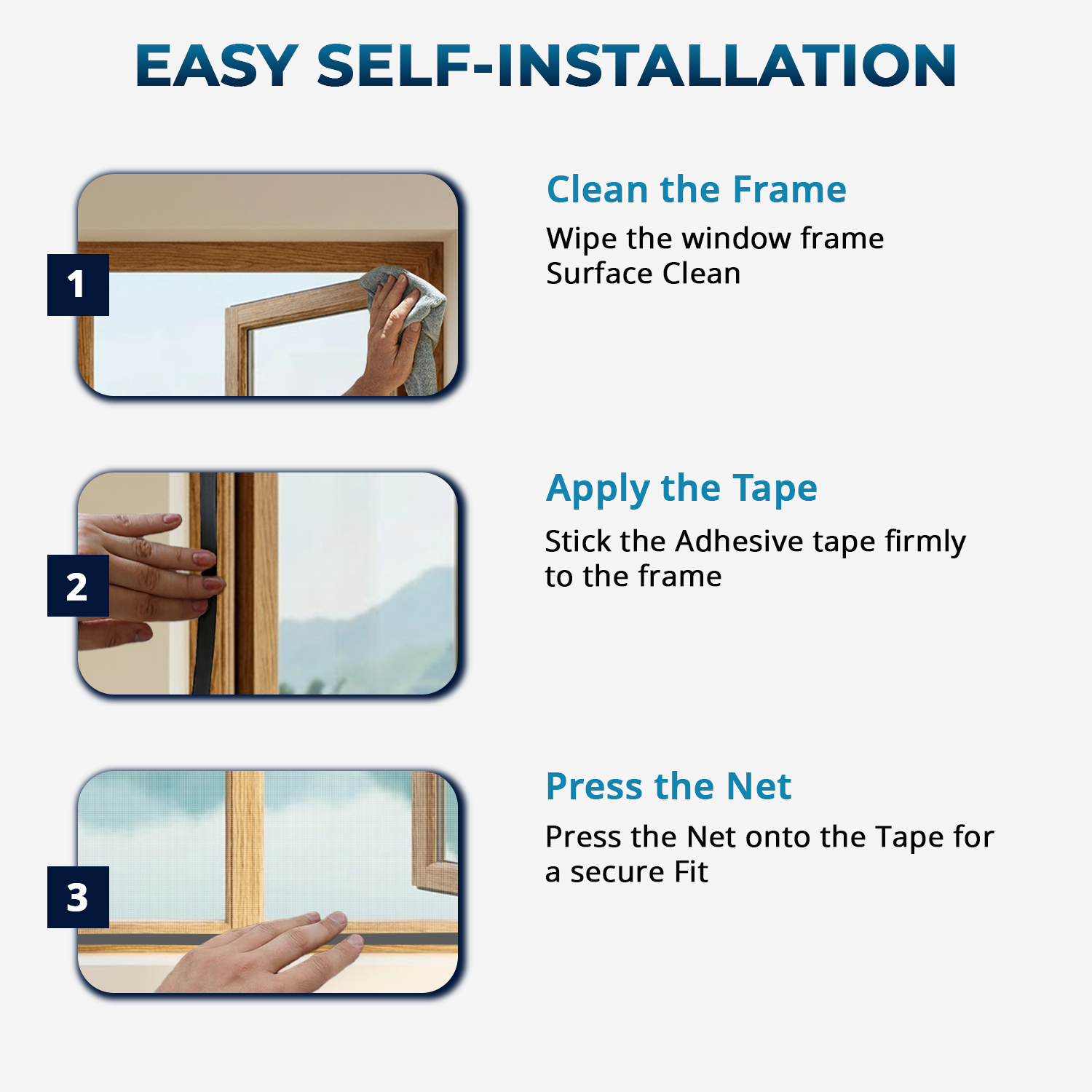 EASY SELF-INSTALLATION

1

Clean the Frame

Wipe the window frame Surface Clean

2

Apply the Tape

Stick the Adhesive tape firmly to the frame

3

Press the Net

Press the Net onto the Tape for a secure Fit