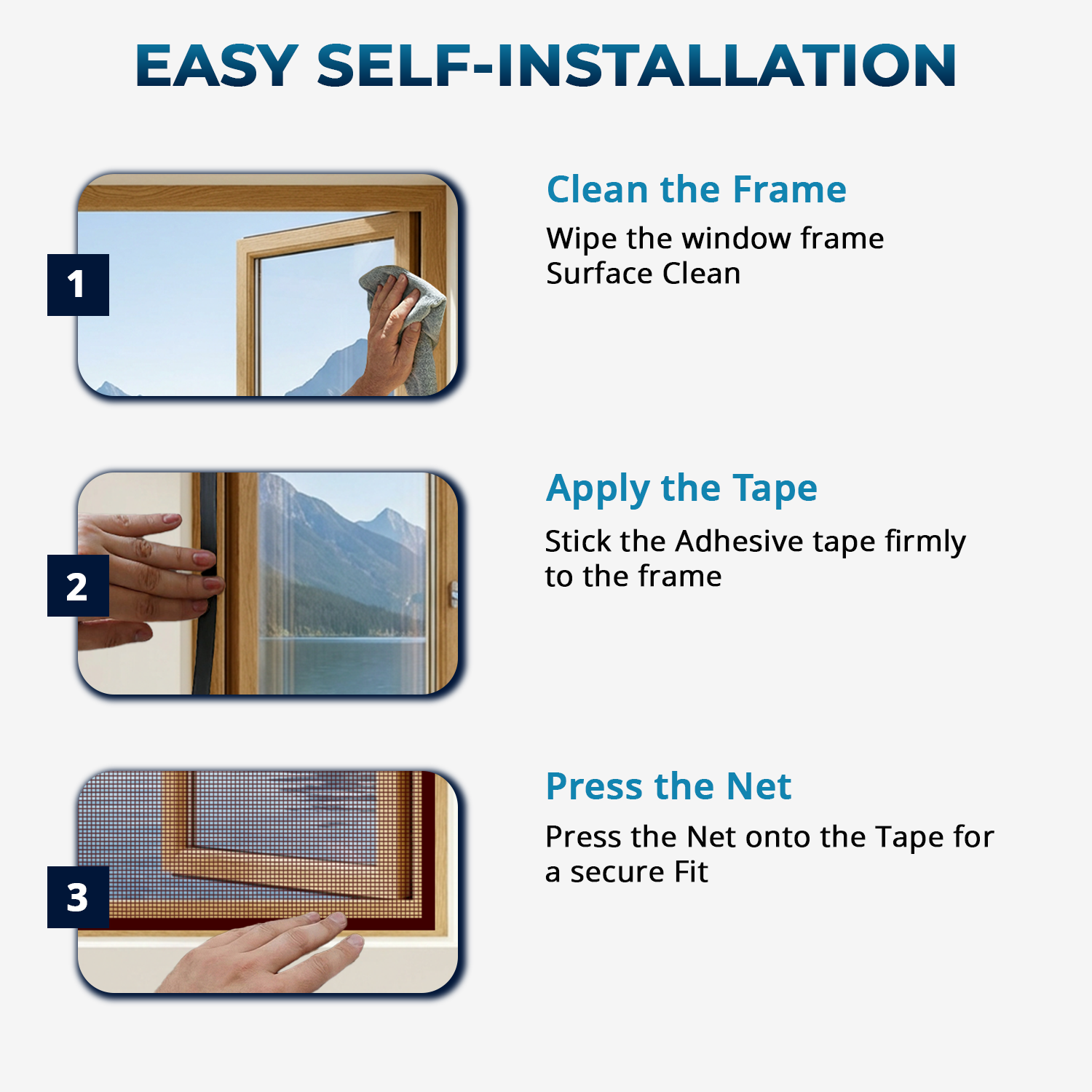 EASY SELF-INSTALLATION

1

Clean the Frame

Wipe the window frame Surface Clean

2

Apply the Tape

Stick the Adhesive tape firmly to the frame

3

Press the Net

Press the Net onto the Tape for a secure Fit