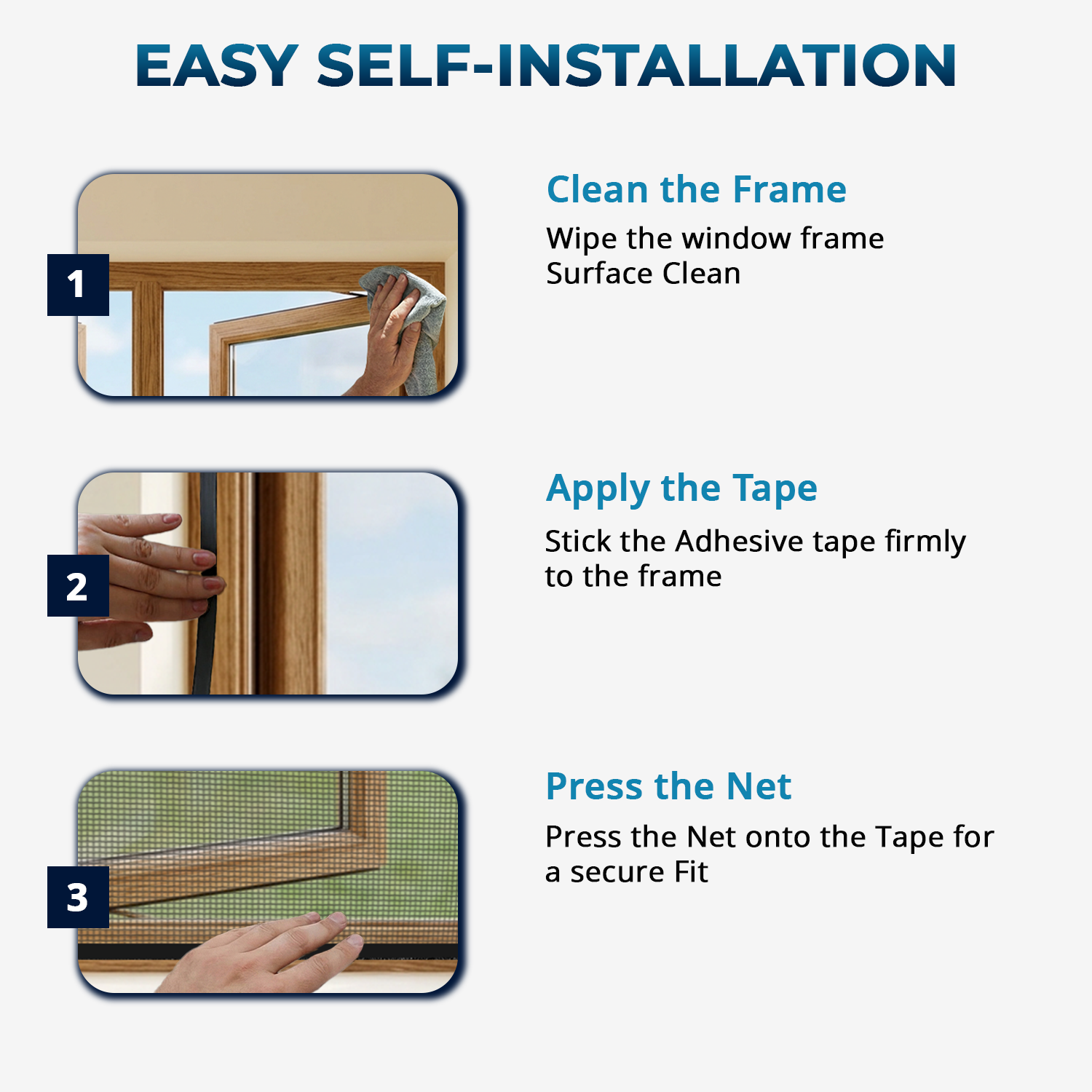 EASY SELF-INSTALLATION

1

Clean the Frame

Wipe the window frame
Surface Clean

2

Apply the Tape

Stick the Adhesive tape firmly to the frame

3

Press the Net

Press the Net onto the Tape for a secure Fit