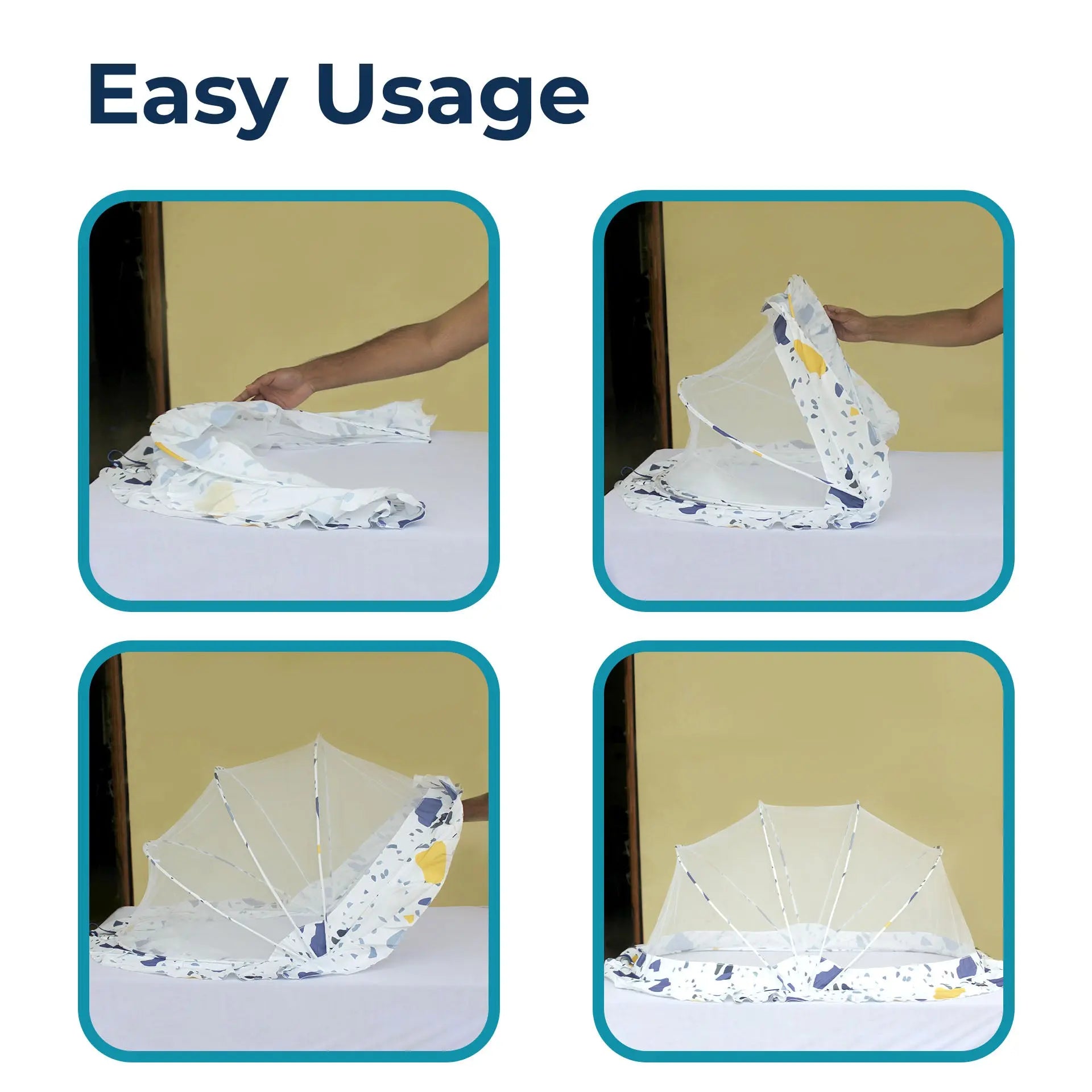 Easy Usage