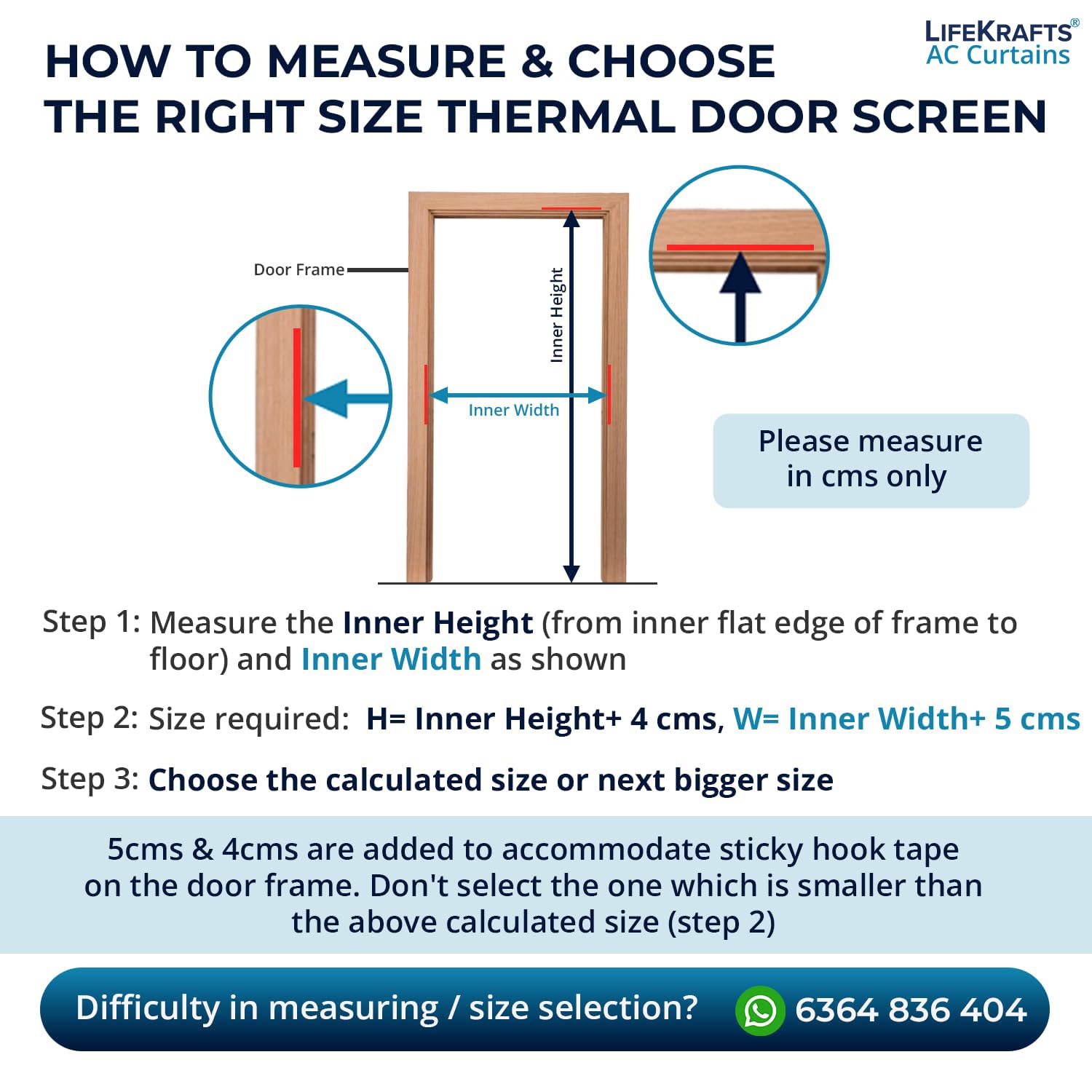 LIFEKRAFTS®
AC Curtains

HOW TO MEASURE & CHOOSE THE RIGHT SIZE THERMAL DOOR SCREEN

Door Frame

Inner Height

Inner Width

Please measure in cms only

Step 1: Measure the Inner Height (from inner flat edge of frame to floor) and Inner Width as shown

Step 2: Size required: H= Inner Height+ 4 cms, W= Inner Width+ 5 cms

Step 3: Choose the calculated size or next bigger size

5cms & 4cms are added to accommodate sticky hook tape on the door frame. Don't select the one which is smaller than the above calculated size (step 2)

Difficulty in measuring / size selection? 6364 836 404